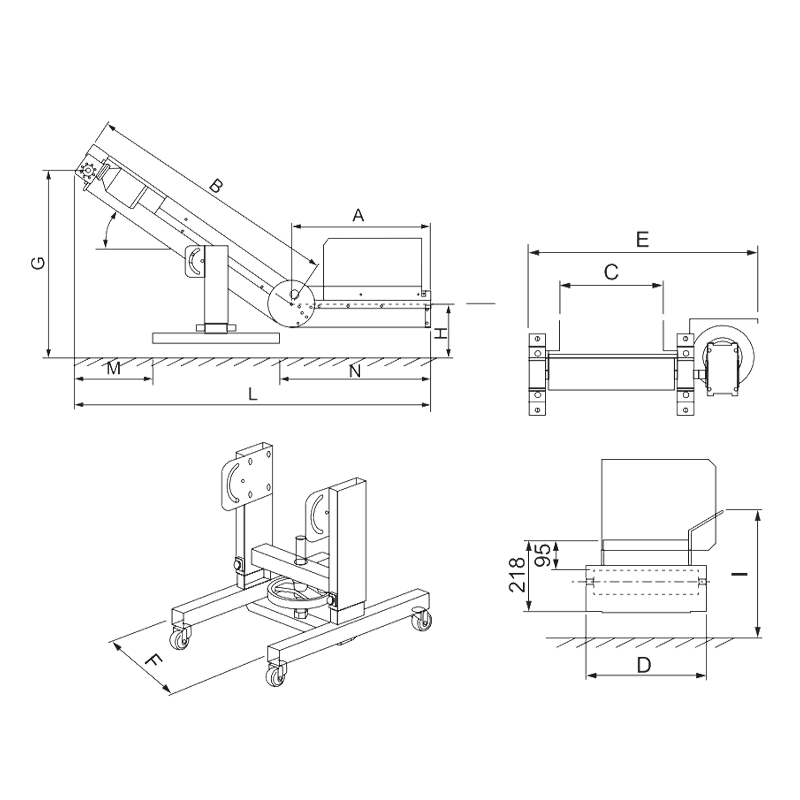 B
A
G
H
M
N
L
E
C
F
218
95
I
D